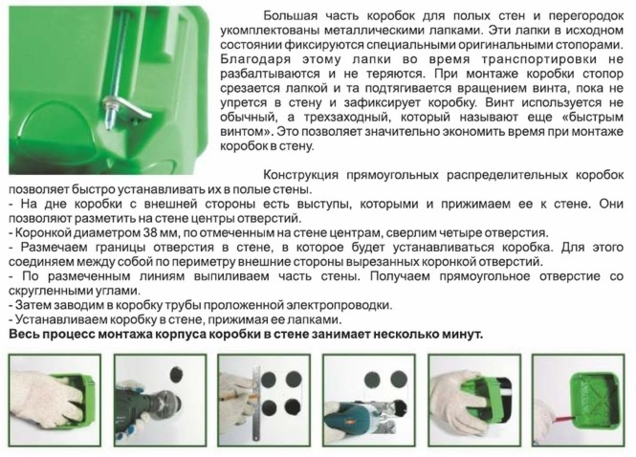 Большая часть коробок для полых стен и перегородок укомплектованы металлическими лапками. Эти лапки в исходном состоянии фиксируются специальными оригинальными стопорами. Благодаря этому лапки во время транспортировки не разбалтываются и не теряются. При монтаже коробки стопор срезается лапкой и та подтягивается вращением винта, пока не упрется в стену и зафиксирует коробку. Винт используется не обычный, а трехзаходный, который называют еще «быстрым винтом». Это позволяет значительно экономить время при монтаже коробок в стену.

Конструкция прямоугольных распределительных коробок позволяет быстро устанавливать их в полые стены.
- На дне коробки с внешней стороны есть выступы, которыми и прижимаем ее к стене. Они позволяют разметить на стене центры отверстий.
- Коронкой диаметром 38 мм, по отмеченным на стене центрам, сверлим четыре отверстия.
- Размечаем границы отверстия в стене, в которое будет устанавливаться коробка. Для этого соединяем между собой по периметру внешние стороны вырезанных коронкой отверстий.
- По размеченным линиям выпиливаем часть стены. Получаем прямоугольное отверстие со скругленными углами.
- Затем заводим в коробку трубы проложенной электропроводки.
- Устанавливаем коробку в стене, прижимая ее лапками.
Весь процесс монтажа корпуса коробки в стене занимает несколько минут.